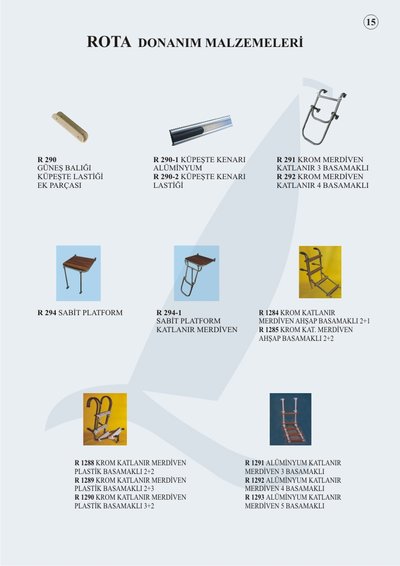 15

ROTA DONANIM MALZEMELERİ

R 290
GÜNEŞ BALIĞI
KÜPEŞTE LASTİĞİ
EK PARÇASI

R 290-1 KÜPEŞTE KENARI ALÜMİNYUM
R 290-2 KÜPEŞTE KENARI LASTİĞİ

R 291 KROM MERDİVEN KATLANIR 3 BASAMAKLI
R 292 KROM MERDİVEN KATLANIR 4 BASAMAKLI

R 294 SABİT PLATFORM

R 294-1
SABİT PLATFORM
KATLANIR MERDİVEN

R 1284 KROM KATLANIR MERDİVEN AHŞAP BASAMAKLI 2+1
R 1285 KROM KAT. MERDİVEN AHŞAP BASAMAKLI 2+2

R 1288 KROM KATLANIR MERDİVEN PLASTİK BASAMAKLI 2+2
R 1289 KROM KATLANIR MERDİVEN PLASTİK BASAMAKLI 2+3
R 1290 KROM KATLANIR MERDİVEN PLASTİK BASAMAKLI 3+2

R 1291 ALÜMİNYUM KATLANIR MERDİVEN 3 BASAMAKLI
R 1292 ALÜMİNYUM KATLANIR MERDİVEN 4 BASAMAKLI
R 1293 ALÜMİNYUM KATLANIR MERDİVEN 5 BASAMAKLI