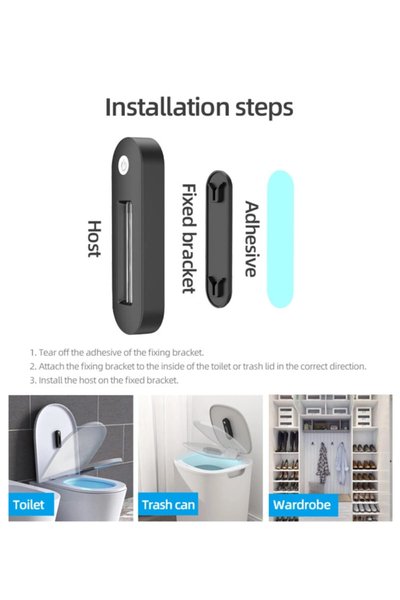 Installation steps

Host

Fixed bracket

Adhesive

1. Tear off the adhesive of the fixing bracket.
2. Attach the fixing bracket to the inside of the toilet or trash lid in the correct direction.
3. Install the host on the fixed bracket.

Toilet

Trash can

Wardrobe